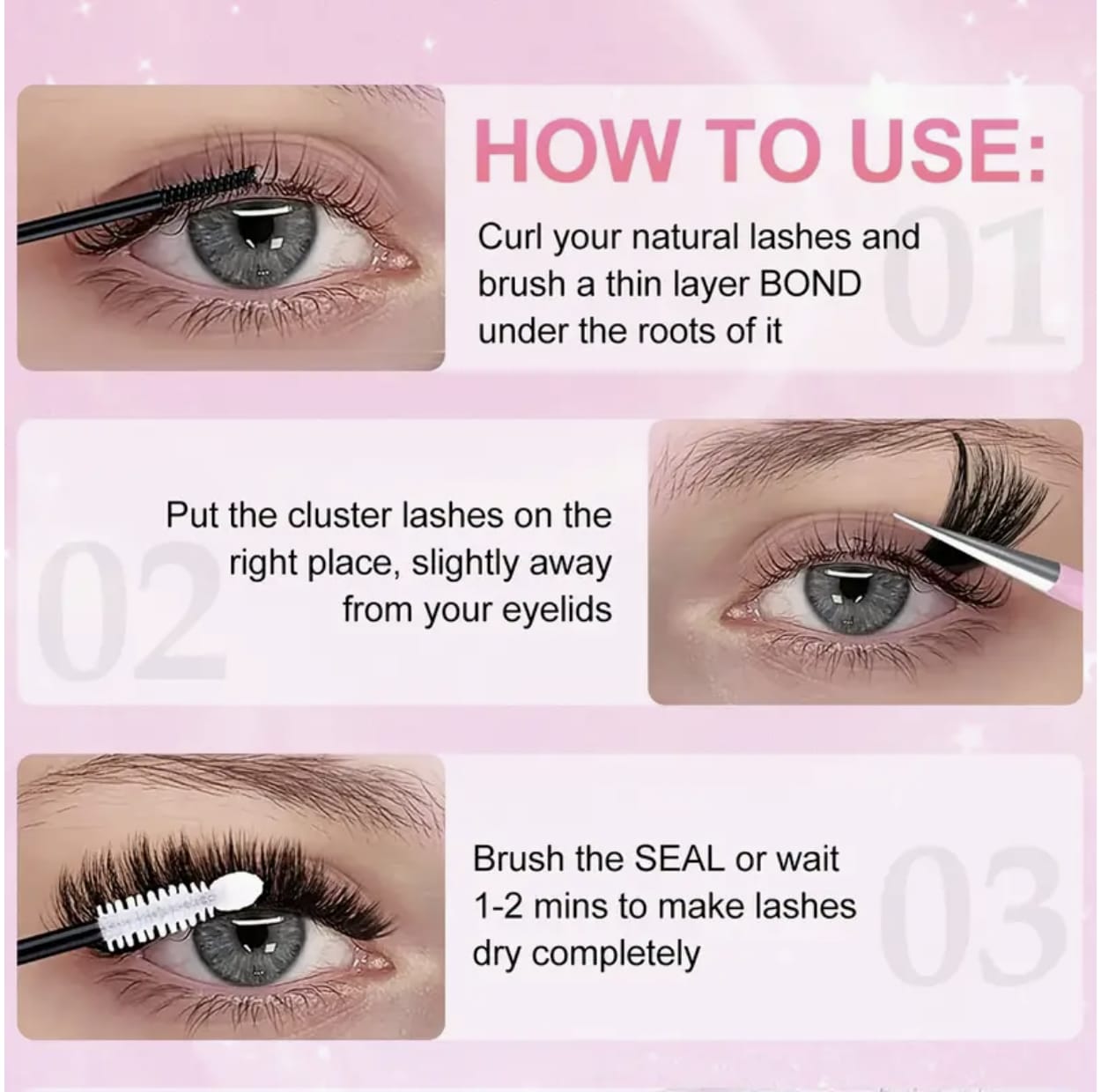 HOW TO USE:

01

Curl your natural lashes and brush a thin layer BOND under the roots of it

02

Put the cluster lashes on the right place, slightly away from your eyelids

03

Brush the SEAL or wait 1-2 mins to make lashes dry completely